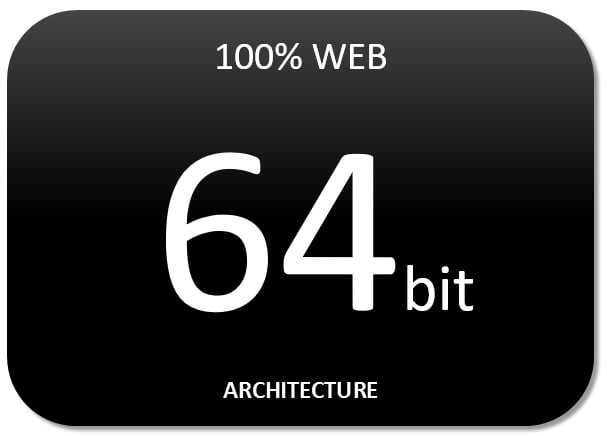 100% WEB

64bit

ARCHITECTURE